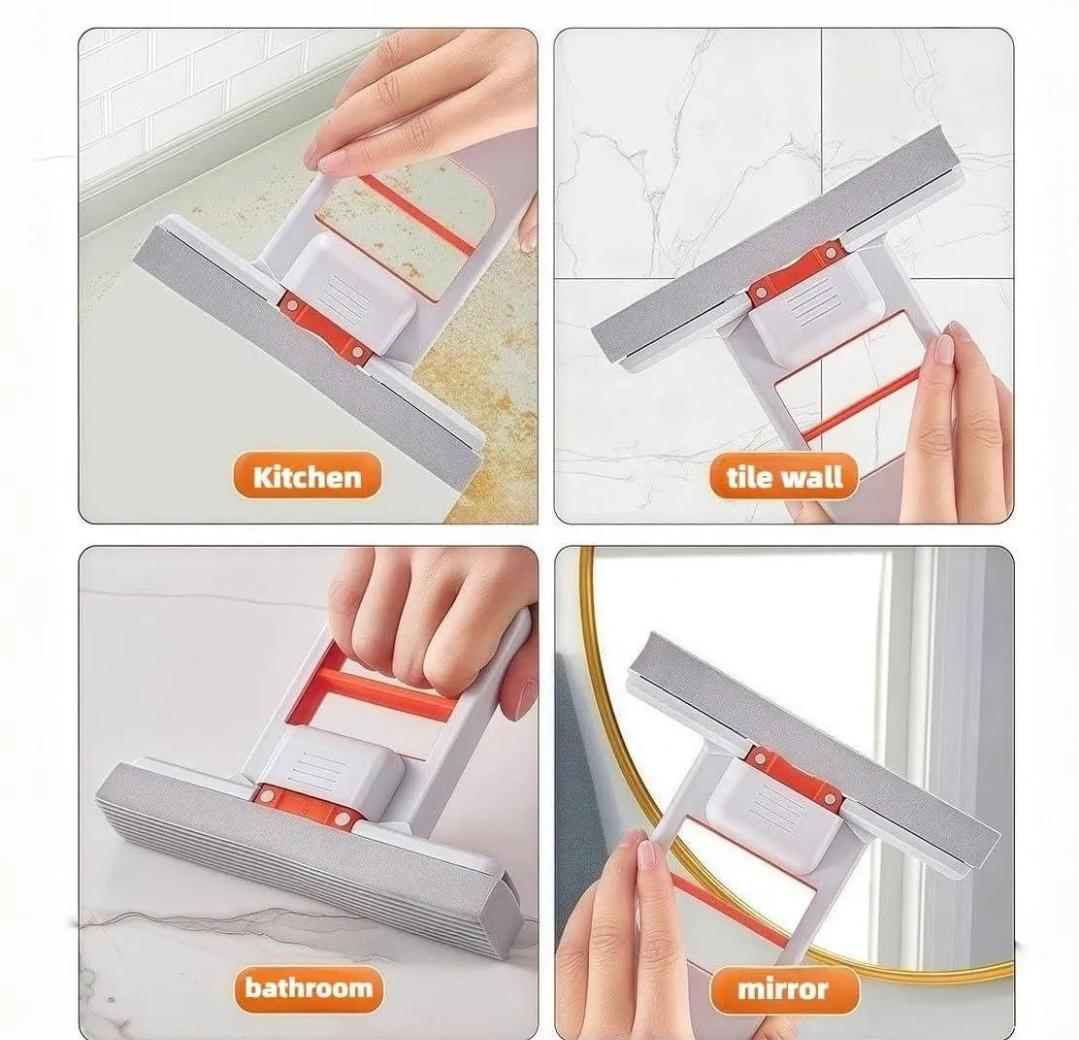 Kitchen

tile wall

bathroom

mirror