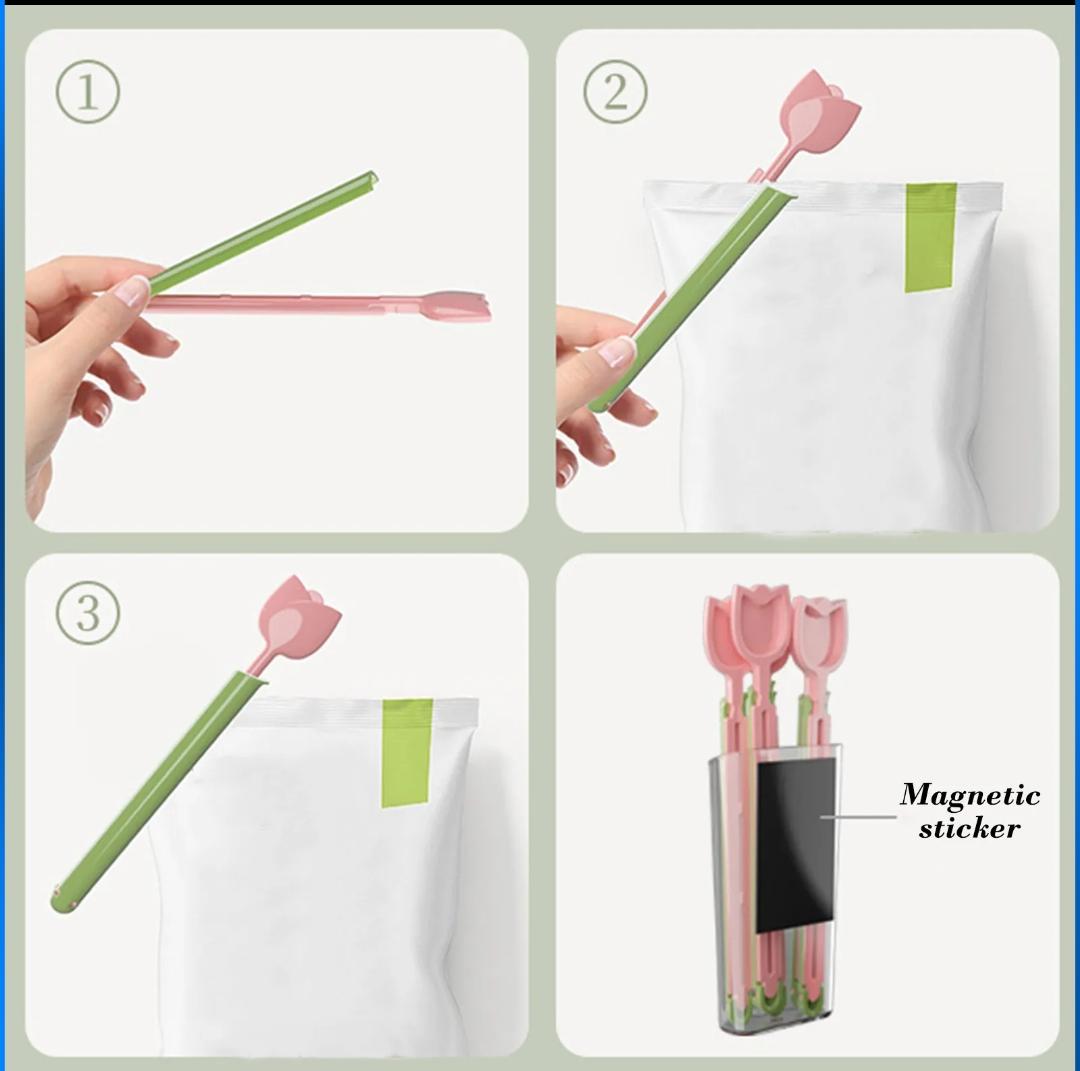 ①

②

③

Magnetic sticker